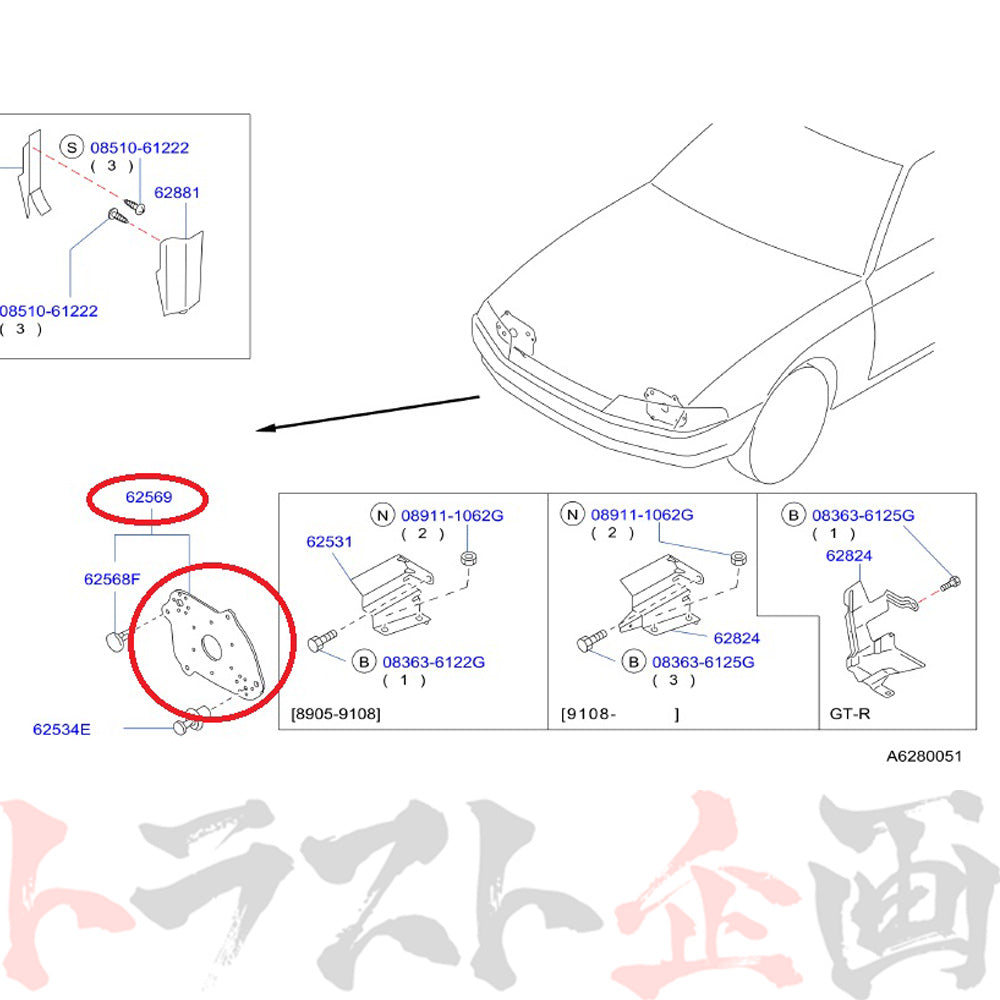 S 08510-61222
( 3 )
62881
08510-61222
( 3 )

62569
62568F
62534E

N 08911-1062G
( 2 )
62531
B 08363-6122G
( 1 )
[8905-9108]

N 08911-1062G
( 2 )
62824
B 08363-6125G
( 3 )
[9108- ]

B 08363-6125G
( 1 )
62824
GT-R

A6280051

トラスト企画