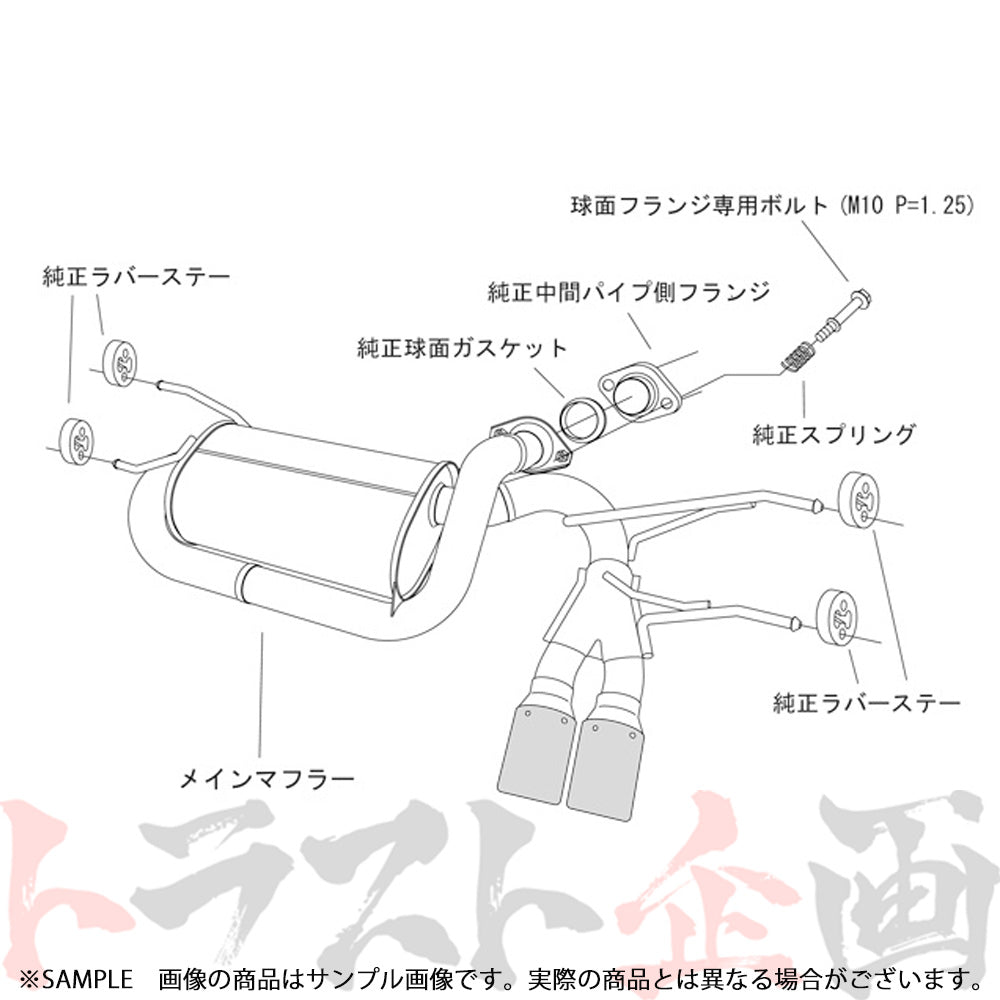 球面フランジ専用ボルト (M10 P=1.25)

純正ラバーステー

純正中間パイプ側フランジ

純正球面ガスケット

純正スプリング

純正ラバーステー

メインマフラー

トラスト企画

※SAMPLE　画像の商品はサンプル画像です。実際の商品とは異なる場合がございます。