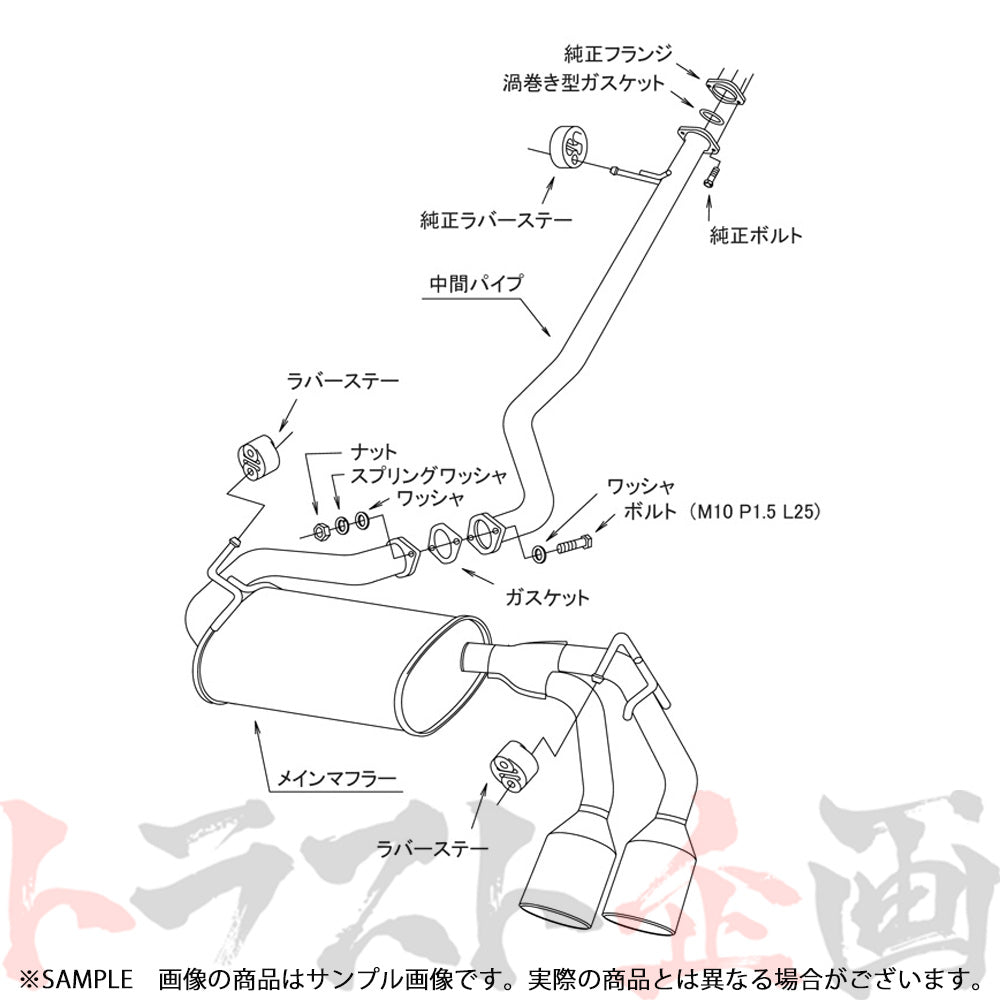 純正フランジ
渦巻き型ガスケット

純正ラバーステー

純正ボルト

中間パイプ

ラバーステー

ナット
スプリングワッシャ
ワッシャ

ワッシャ
ボルト（M10 P1.5 L25）

ガスケット

メインマフラー

ラバーステー

トラスト企画

※SAMPLE　画像の商品はサンプル画像です。実際の商品とは異なる場合がございます。