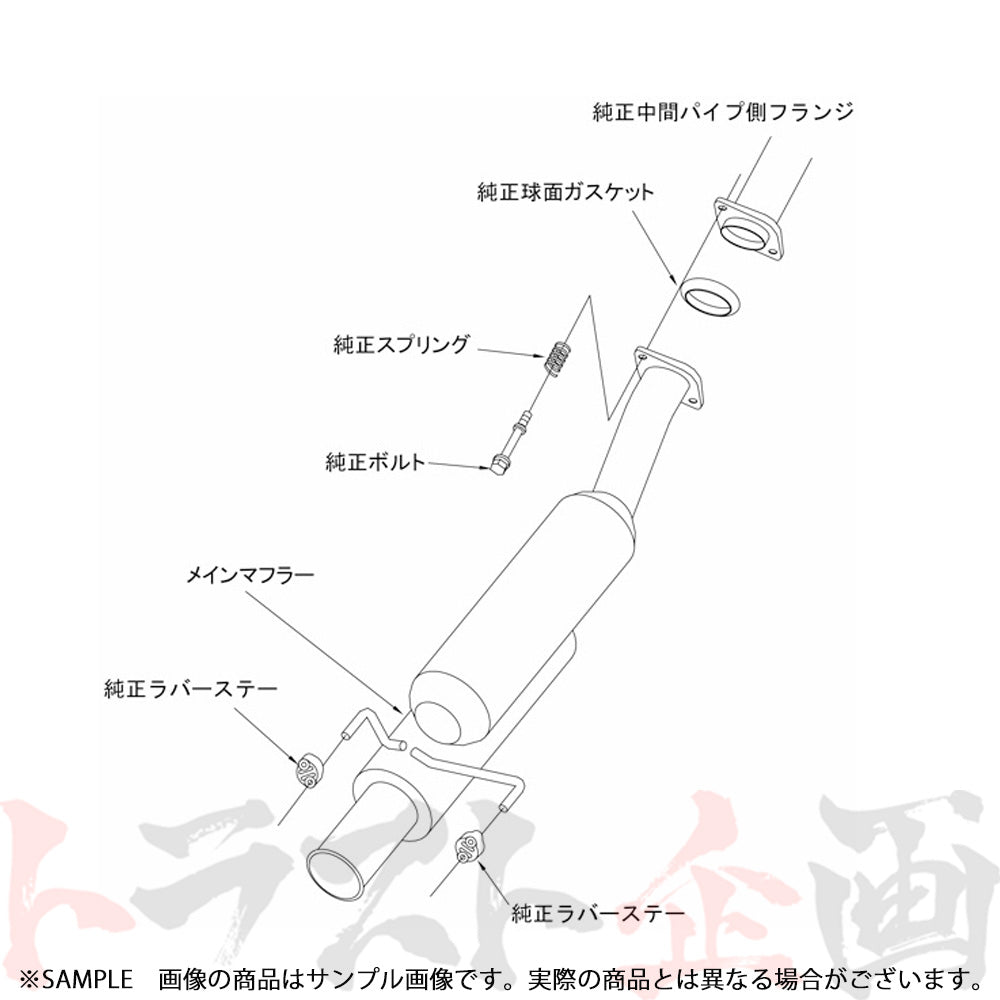 純正中間パイプ側フランジ

純正球面ガスケット

純正スプリング

純正ボルト

メインマフラー

純正ラバーステー

純正ラバーステー

トラスト企画

※SAMPLE　画像の商品はサンプル画像です。実際の商品とは異なる場合がございます。