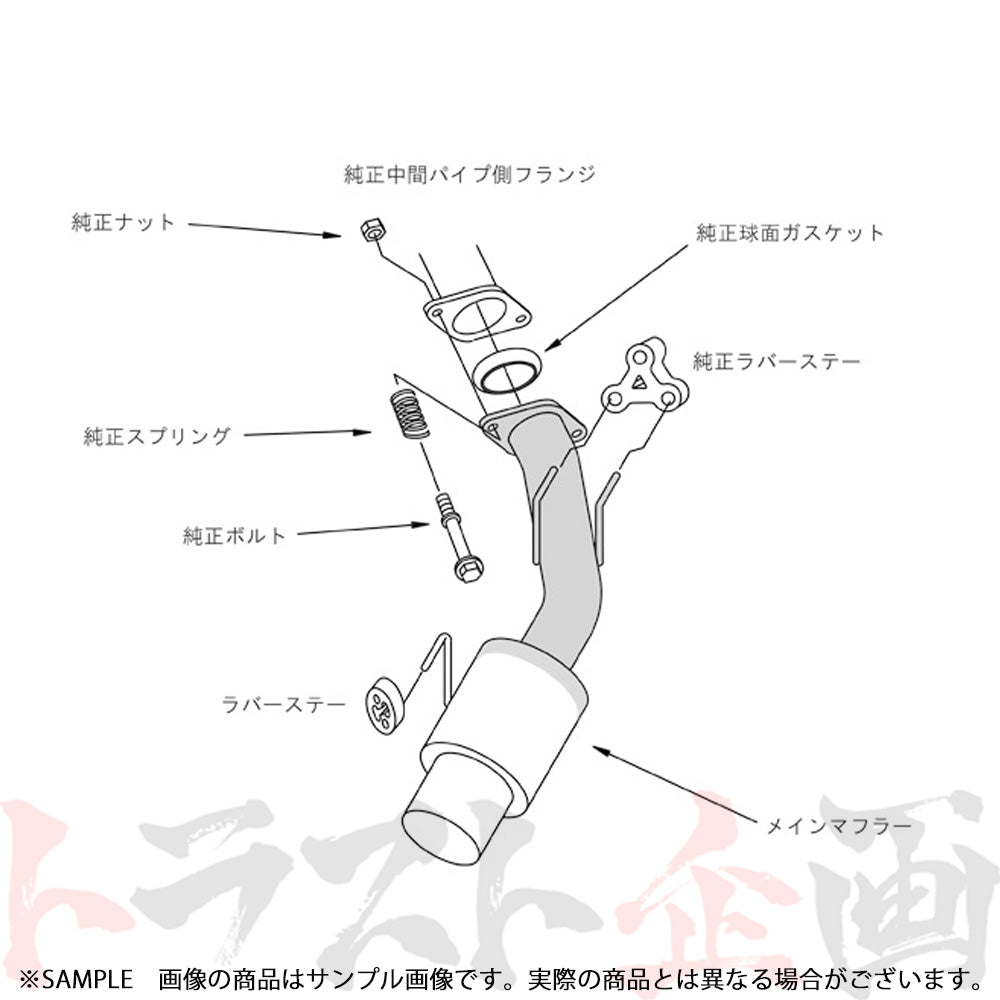 純正中間パイプ側フランジ

純正ナット

純正球面ガスケット

純正ラバーステー

純正スプリング

純正ボルト

ラバーステー

メインマフラー

トラスト企画

※SAMPLE　画像の商品はサンプル画像です。実際の商品とは異なる場合がございます。