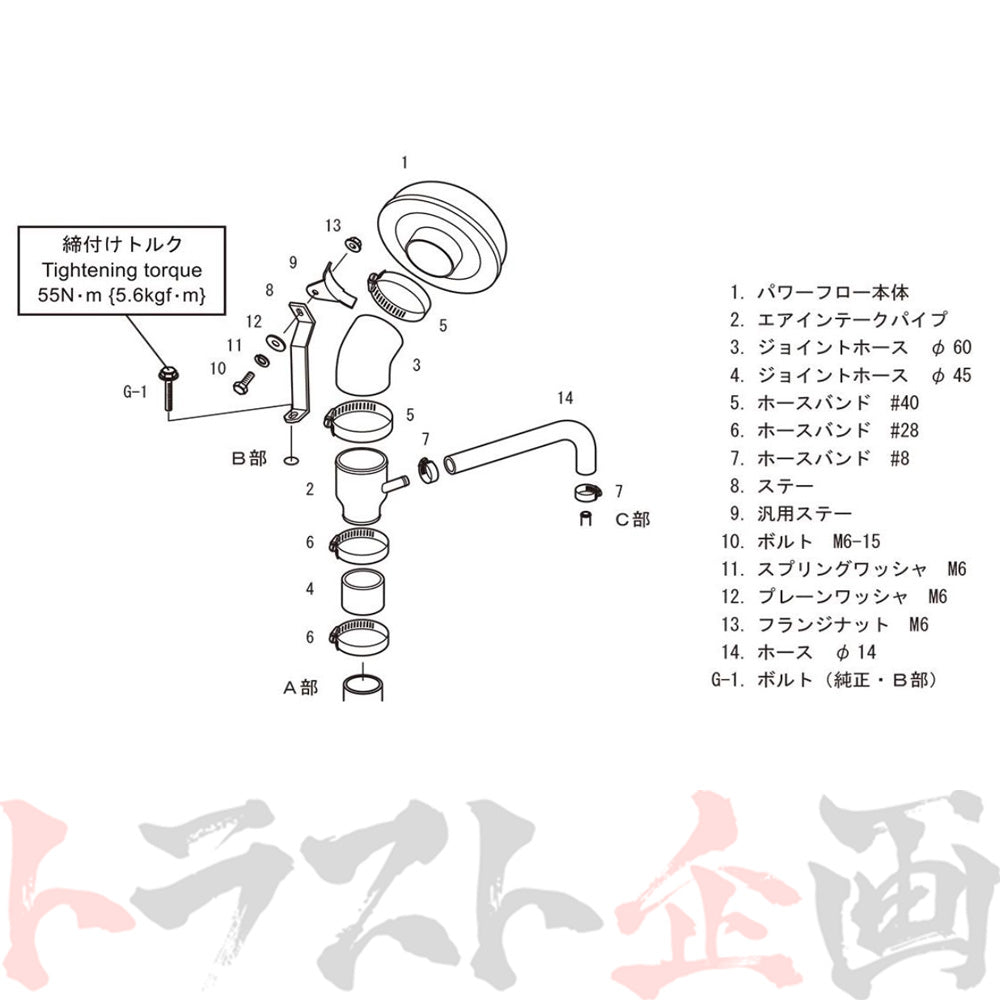 締付けトルク
Tightening torque
55N・m {5.6kgf・m}

1
13
9
8
12
11
10
G-1
5
3
5
B部
2
7
14
7
C部
6
4
6
A部

1. パワーフロー本体
2. エアインテークパイプ
3. ジョイントホース　φ60
4. ジョイントホース　φ45
5. ホースバンド　#40
6. ホースバンド　#28
7. ホースバンド　#8
8. ステー
9. 汎用ステー
10. ボルト　M6-15
11. スプリングワッシャ　M6
12. プレーンワッシャ　M6
13. フランジナット　M6
14. ホース　φ14
G-1. ボルト（純正・B部）

トラスト企画