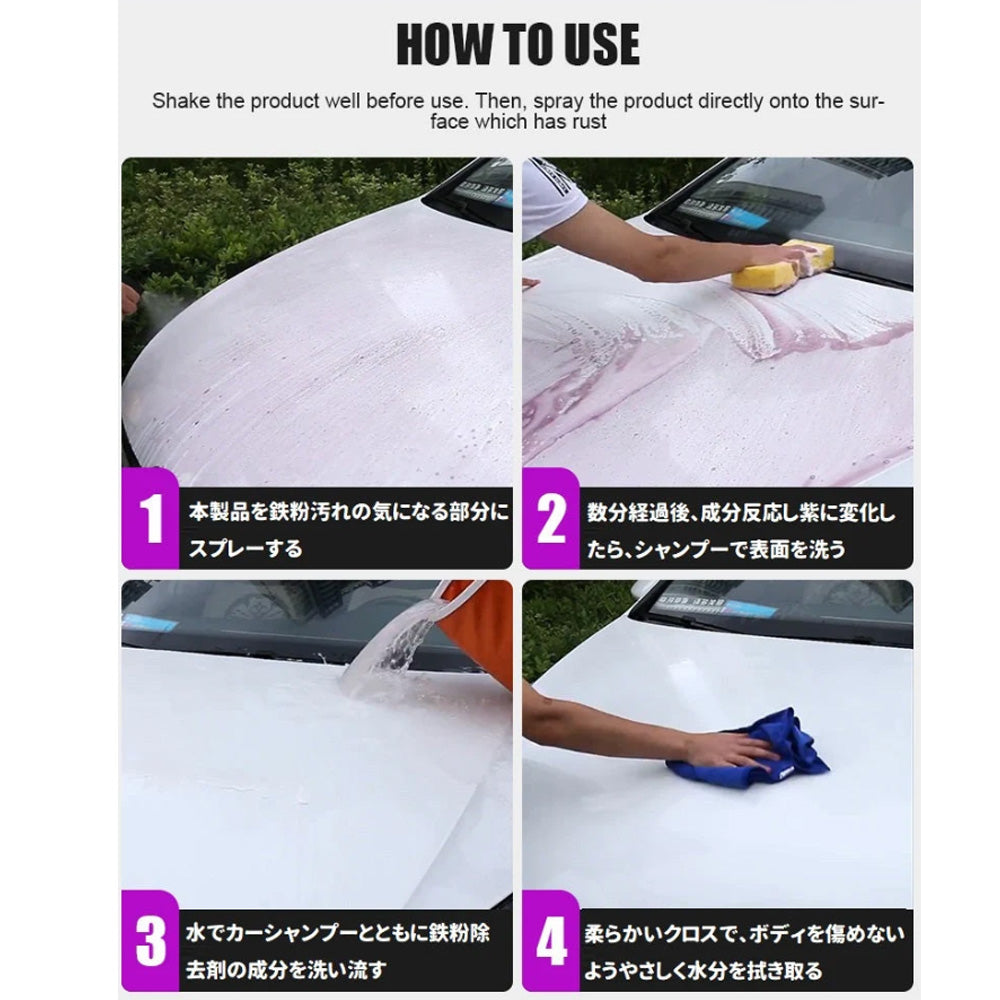 HOW TO USE

Shake the product well before use. Then, spray the product directly onto the surface which has rust

1 本製品を鉄粉汚れの気になる部分にスプレーする

2 数分経過後、成分反応し紫に変化したら、シャンプーで表面を洗う

3 水でカーシャンプーとともに鉄粉除去剤の成分を洗い流す

4 柔らかいクロスで、ボディを傷めないようやさしく水分を拭き取る