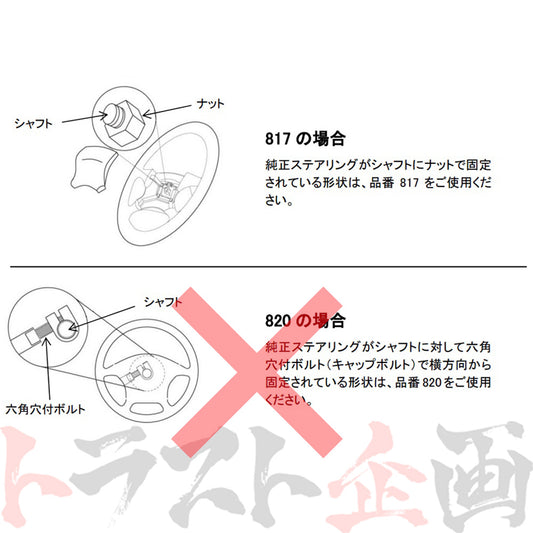 シャフト

ナット

817 の場合

純正ステアリングがシャフトにナットで固定されている形状は、品番 817 をご使用ください。

シャフト

六角穴付ボルト

820 の場合

純正ステアリングがシャフトに対して六角穴付ボルト(キャップボルト)で横方向から固定されている形状は、品番 820 をご使用ください。

トラスト企画