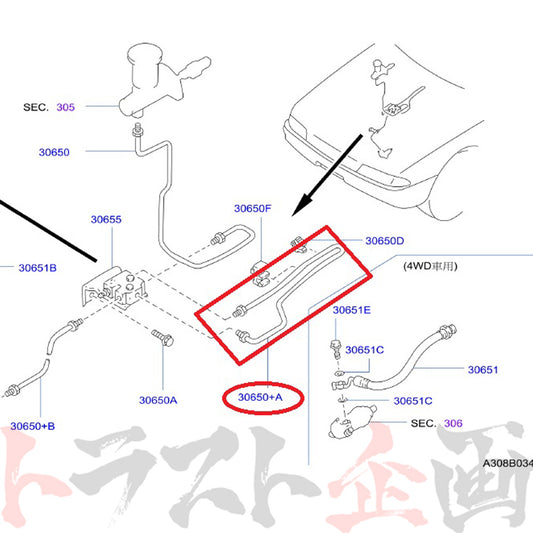 SEC. 305
30650
30650F
30655
30650D
30651B
(4WD車用)
30651E
30651C
30651
30650A
30650+A
30651C
30650+B
SEC. 306
A308B034
トラスト企画