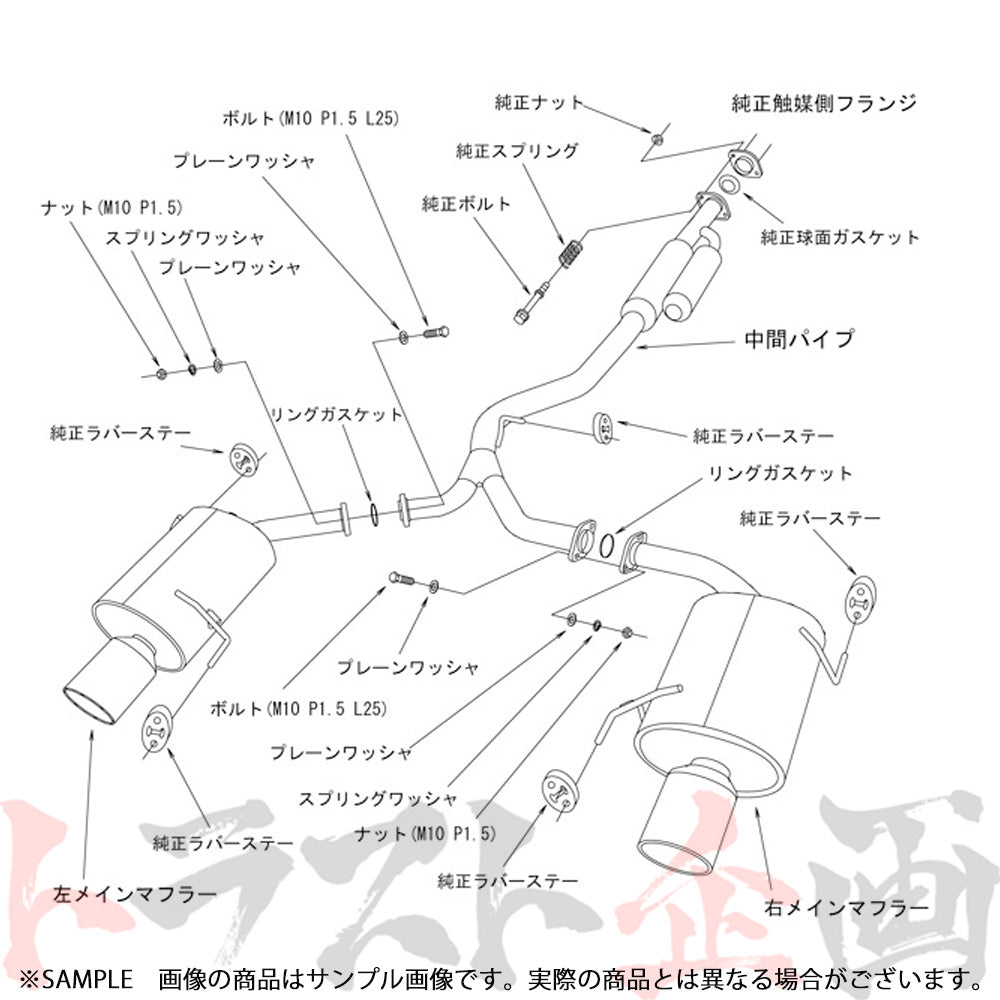 純正ナット
純正触媒側フランジ
ボルト(M10 P1.5 L25)
純正スプリング
プレーンワッシャ
純正ボルト
純正球面ガスケット
ナット(M10 P1.5)
スプリングワッシャ
プレーンワッシャ
中間パイプ
リングガスケット
純正ラバーステー
純正ラバーステー
リングガスケット
純正ラバーステー
プレーンワッシャ
ボルト(M10 P1.5 L25)
プレーンワッシャ
スプリングワッシャ
ナット(M10 P1.5)
純正ラバーステー
純正ラバーステー
左メインマフラー
右メインマフラー
トラスト企画
※SAMPLE 画像の商品はサンプル画像です。実際の商品とは異なる場合がございます。