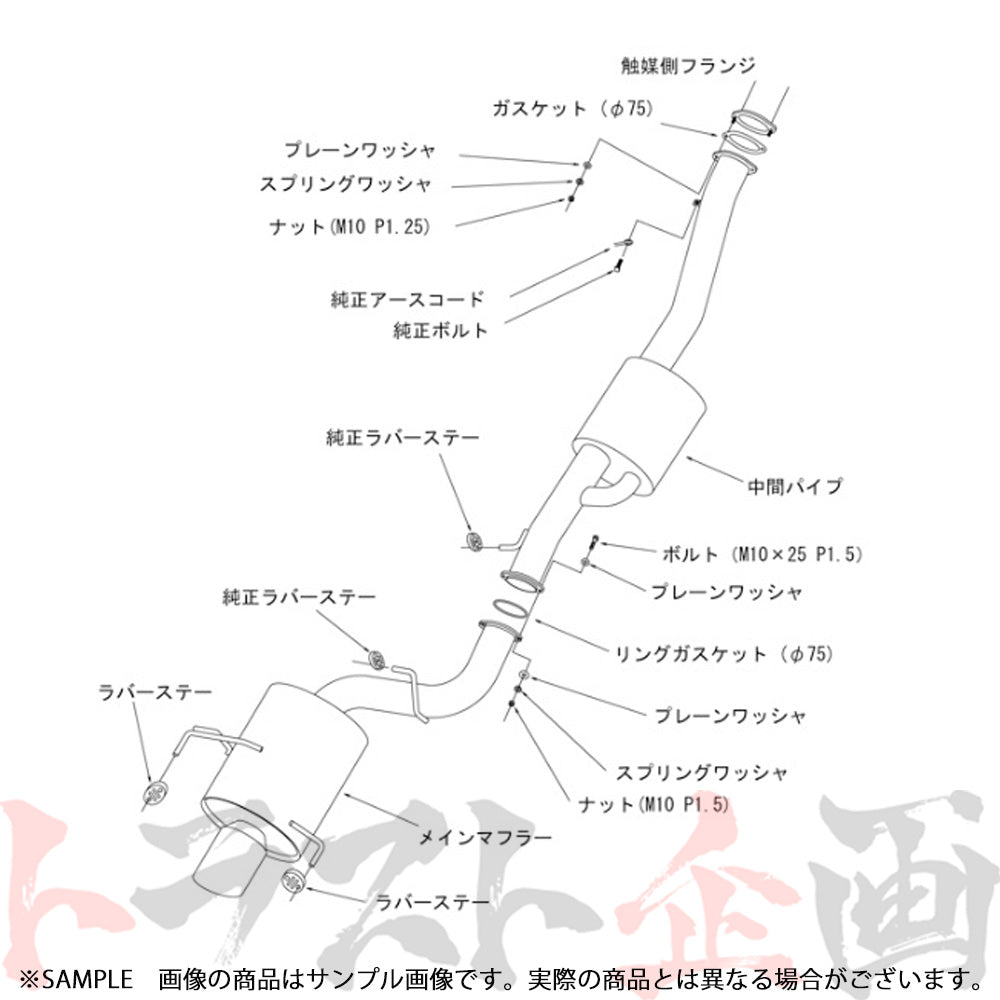 触媒側フランジ

ガスケット（φ75）

プレーンワッシャ

スプリングワッシャ

ナット(M10 P1.25)

純正アースコード

純正ボルト

純正ラバーステー

中間パイプ

ボルト（M10×25 P1.5）

プレーンワッシャ

純正ラバーステー

リングガスケット（φ75）

ラバーステー

プレーンワッシャ

スプリングワッシャ

ナット(M10 P1.5)

メインマフラー

ラバーステー

トラスト企画

※SAMPLE　画像の商品はサンプル画像です。実際の商品とは異なる場合がございます。